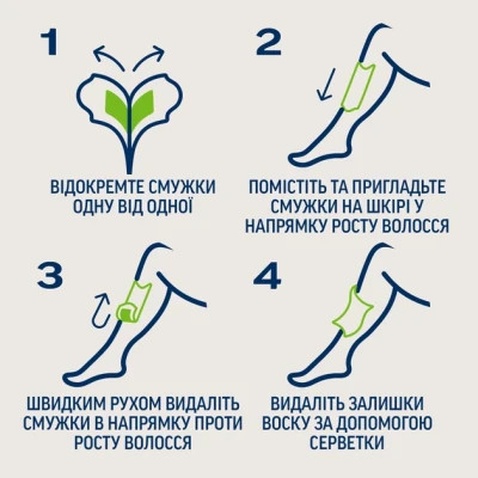 1

ВІДОКРЕМТЕ СМУЖКИ ОДНУ ВІД ОДНОЇ

2

ПОМІСТІТЬ ТА ПРИГЛАДЬТЕ СМУЖКИ НА ШКІРІ У НАПРЯМКУ РОСТУ ВОЛОССЯ

3

ШВИДКИМ РУХОМ ВИДАЛІТЬ СМУЖКИ В НАПРЯМКУ ПРОТИ РОСТУ ВОЛОССЯ

4

ВИДАЛІТЬ ЗАЛИШКИ ВОСКУ ЗА ДОПОМОГОЮ СЕРВЕТКИ