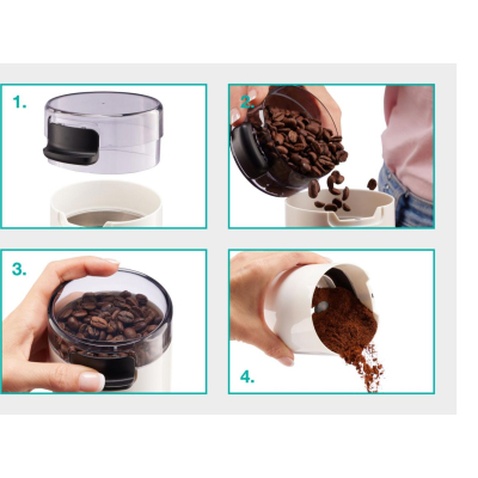 1.

2.

3.

4.