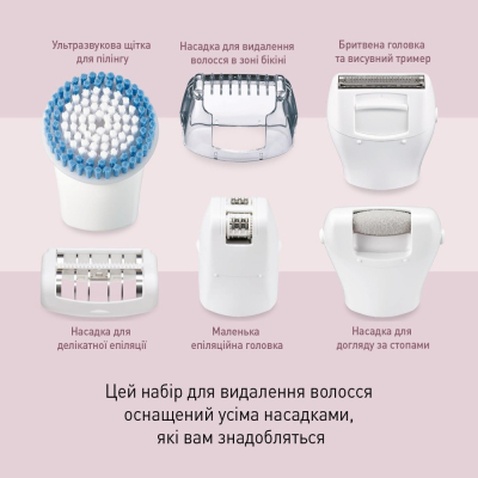 Ультразвукова щітка для пілінгу

Насадка для видалення волосся в зоні бікіні

Бритвена головка та висувний тример

Насадка для делікатної епіляції

Маленька епіляційна головка

Насадка для догляду за стопами

Цей набір для видалення волосся оснащений усіма насадками, які вам знадобляться